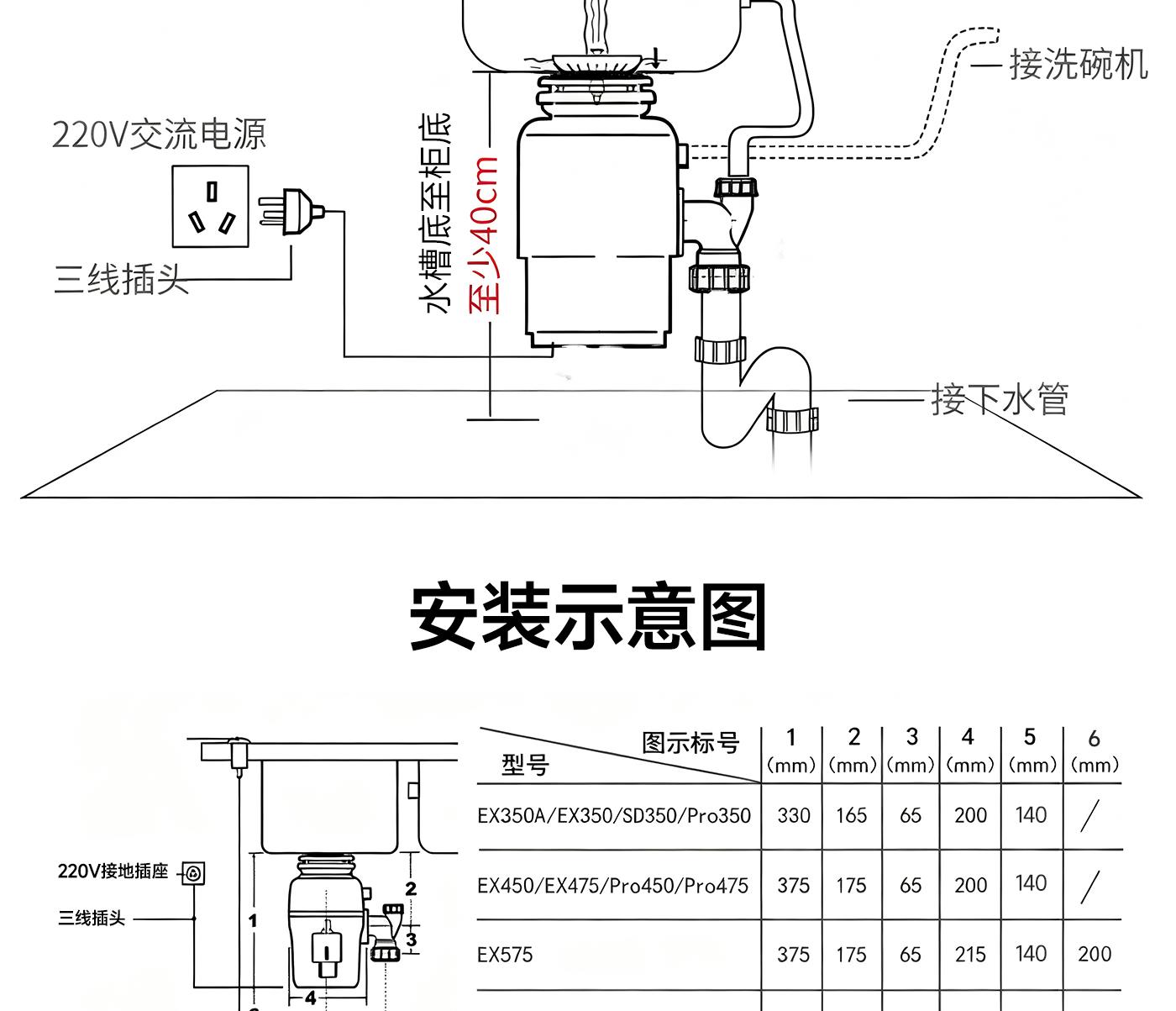 接洗碗机

220V交流电源

三线插头

水槽底至柜底
至少40cm

接下水管

安装示意图

220V接地插座

三线插头

1
2
3
4

| 图示标号 型号 | 1 (mm) | 2 (mm) | 3 (mm) | 4 (mm) | 5 (mm) | 6 (mm) |
|---|---|---|---|---|---|---|
| EX350A/EX350/SD350/Pro350 | 330 | 165 | 65 | 200 | 140 | / |
| EX450/EX475/Pro450/Pro475 | 375 | 175 | 65 | 200 | 140 | / |
| EX575 | 375 | 175 | 65 | 215 | 140 | 200 |